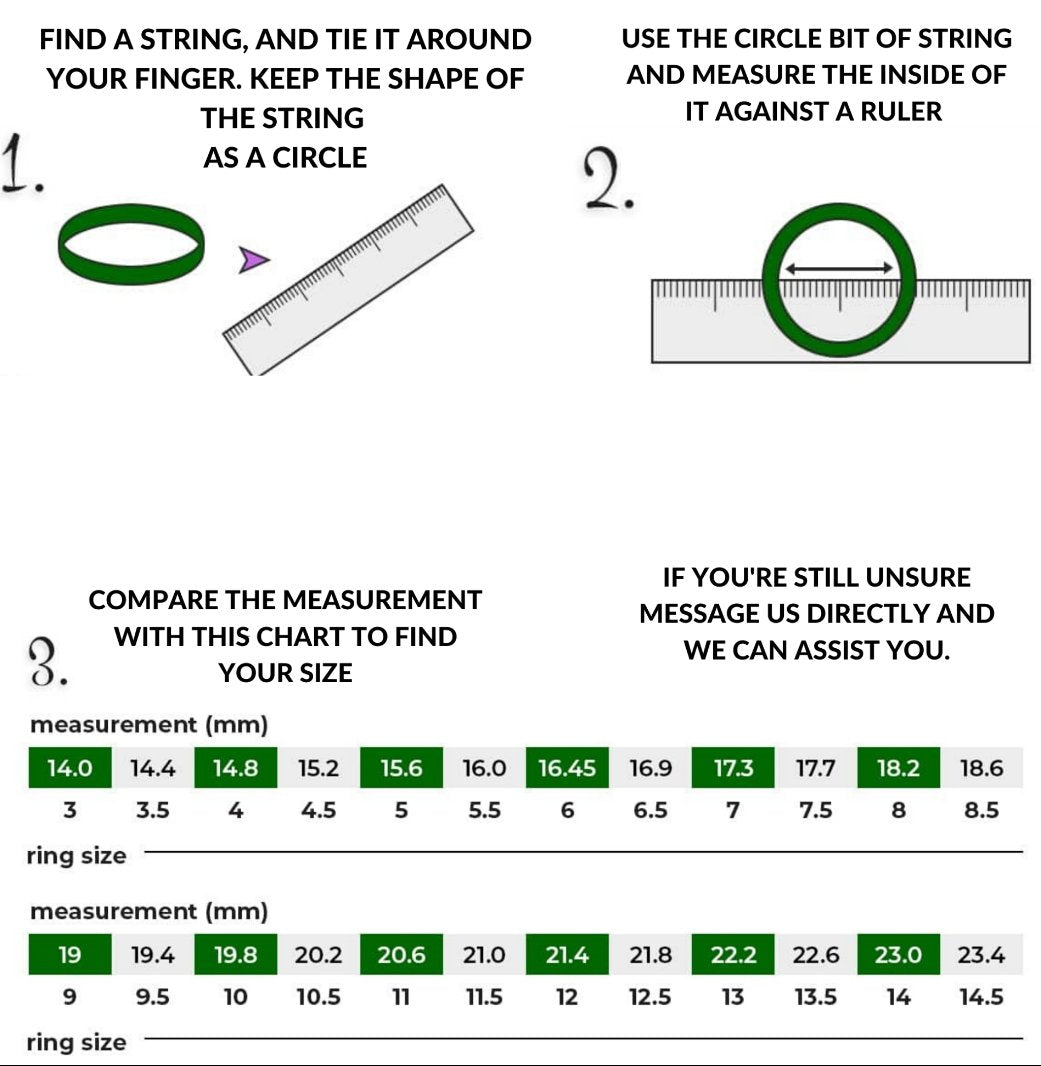 FIND A STRING, AND TIE IT AROUND YOUR FINGER. KEEP THE SHAPE OF THE STRING AS A CIRCLE

1.

USE THE CIRCLE BIT OF STRING AND MEASURE THE INSIDE OF IT AGAINST A RULER

2.

3.

COMPARE THE MEASUREMENT WITH THIS CHART TO FIND YOUR SIZE

IF YOU'RE STILL UNSURE MESSAGE US DIRECTLY AND WE CAN ASSIST YOU.

measurement (mm)

| 14.0 | 14.4 | 14.8 | 15.2 | 15.6 | 16.0 | 16.45 | 16.9 | 17.3 | 17.7 | 18.2 | 18.6 |
|---|---|---|---|---|---|---|---|---|---|---|---|
| 3 | 3.5 | 4 | 4.5 | 5 | 5.5 | 6 | 6.5 | 7 | 7.5 | 8 | 8.5 |

ring size

measurement (mm)

| 19 | 19.4 | 19.8 | 20.2 | 20.6 | 21.0 | 21.4 | 21.8 | 22.2 | 22.6 | 23.0 | 23.4 |
|---|---|---|---|---|---|---|---|---|---|---|---|
| 9 | 9.5 | 10 | 10.5 | 11 | 11.5 | 12 | 12.5 | 13 | 13.5 | 14 | 14.5 |

ring size