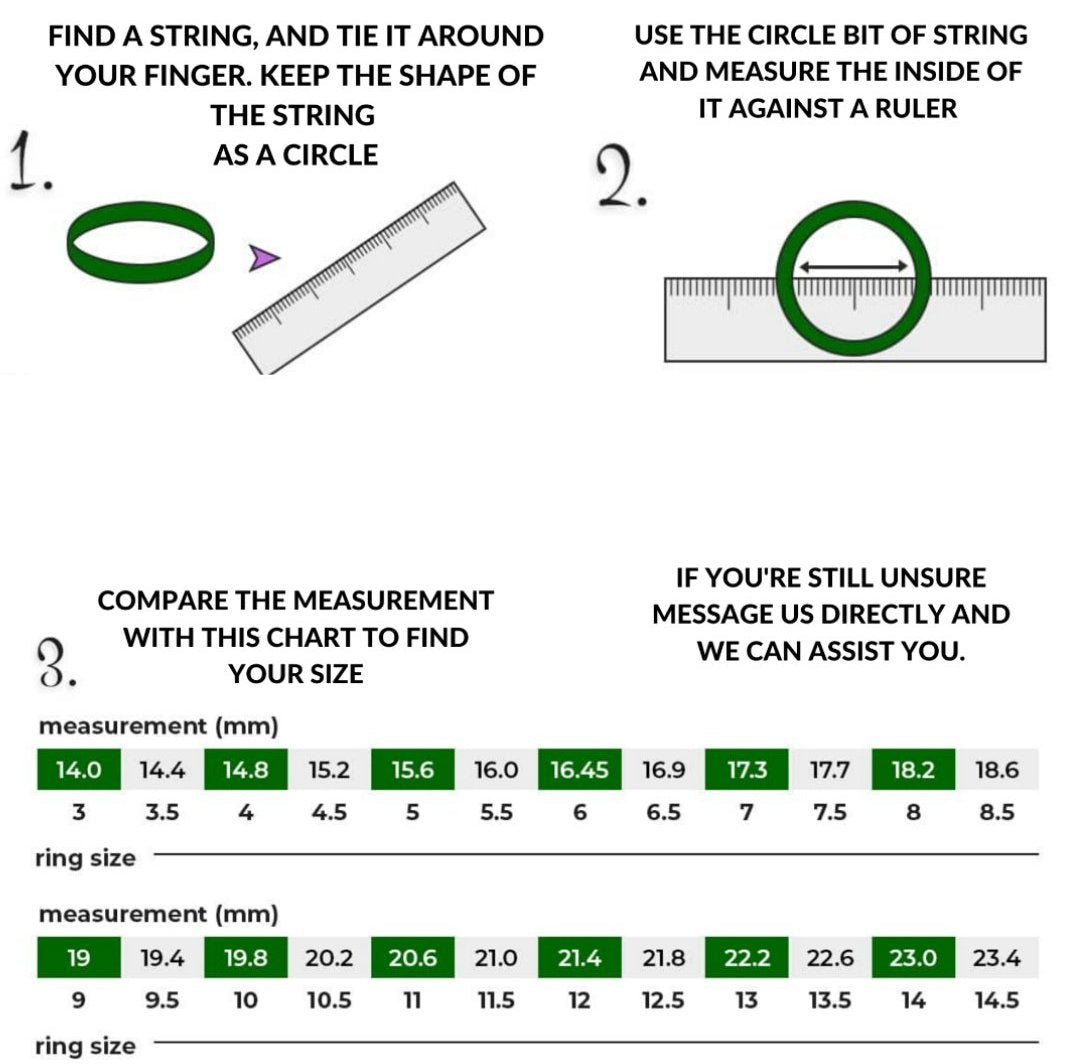 FIND A STRING, AND TIE IT AROUND YOUR FINGER. KEEP THE SHAPE OF THE STRING AS A CIRCLE

1.

USE THE CIRCLE BIT OF STRING AND MEASURE THE INSIDE OF IT AGAINST A RULER

2.

3.

COMPARE THE MEASUREMENT WITH THIS CHART TO FIND YOUR SIZE

IF YOU'RE STILL UNSURE MESSAGE US DIRECTLY AND WE CAN ASSIST YOU.

measurement (mm)

| 14.0 | 14.4 | 14.8 | 15.2 | 15.6 | 16.0 | 16.45 | 16.9 | 17.3 | 17.7 | 18.2 | 18.6 |
|---|---|---|---|---|---|---|---|---|---|---|---|
| 3 | 3.5 | 4 | 4.5 | 5 | 5.5 | 6 | 6.5 | 7 | 7.5 | 8 | 8.5 |

ring size

measurement (mm)

| 19 | 19.4 | 19.8 | 20.2 | 20.6 | 21.0 | 21.4 | 21.8 | 22.2 | 22.6 | 23.0 | 23.4 |
|---|---|---|---|---|---|---|---|---|---|---|---|
| 9 | 9.5 | 10 | 10.5 | 11 | 11.5 | 12 | 12.5 | 13 | 13.5 | 14 | 14.5 |

ring size