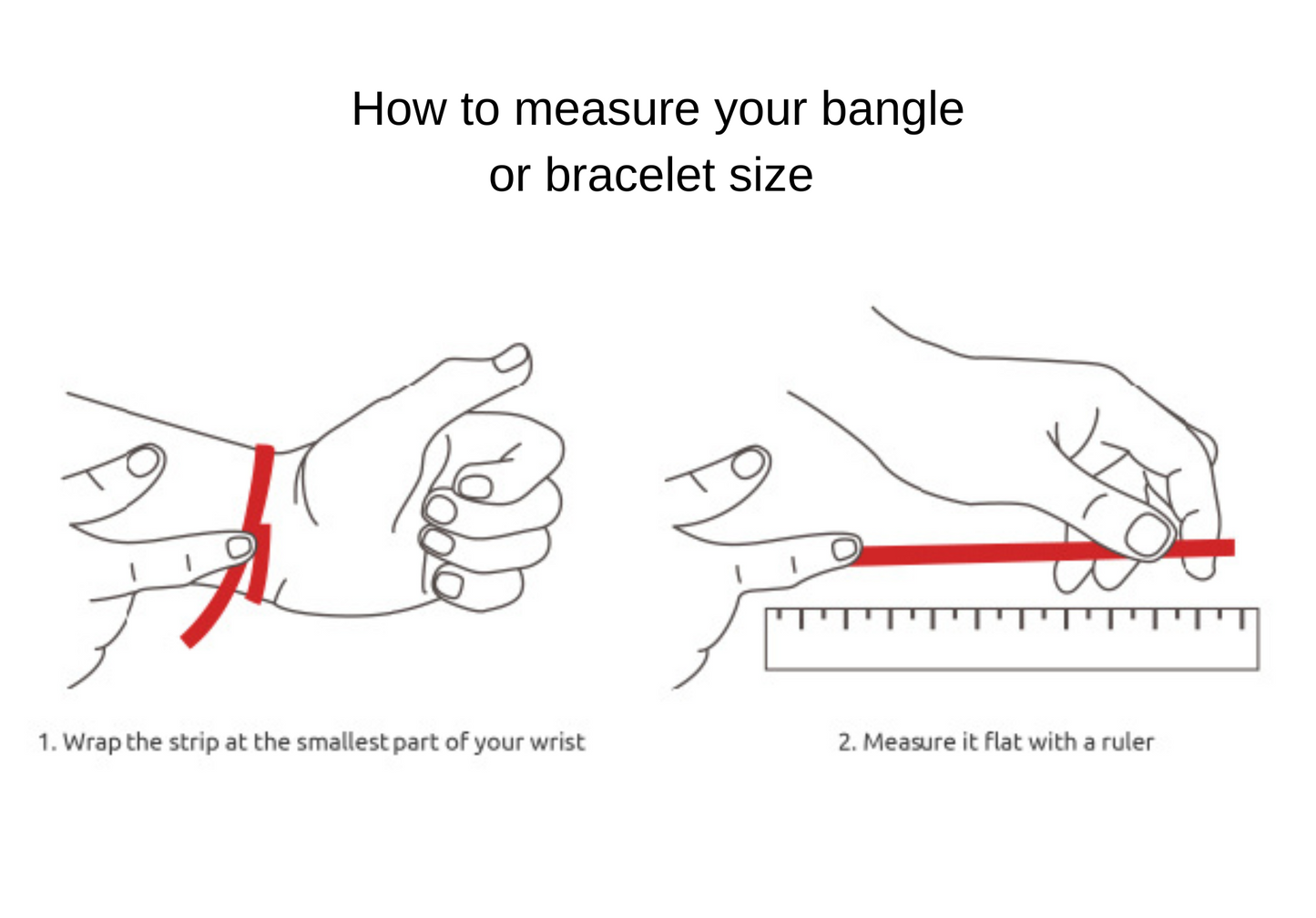 How to measure your bangle or bracelet size

1. Wrap the strip at the smallest part of your wrist

2. Measure it flat with a ruler